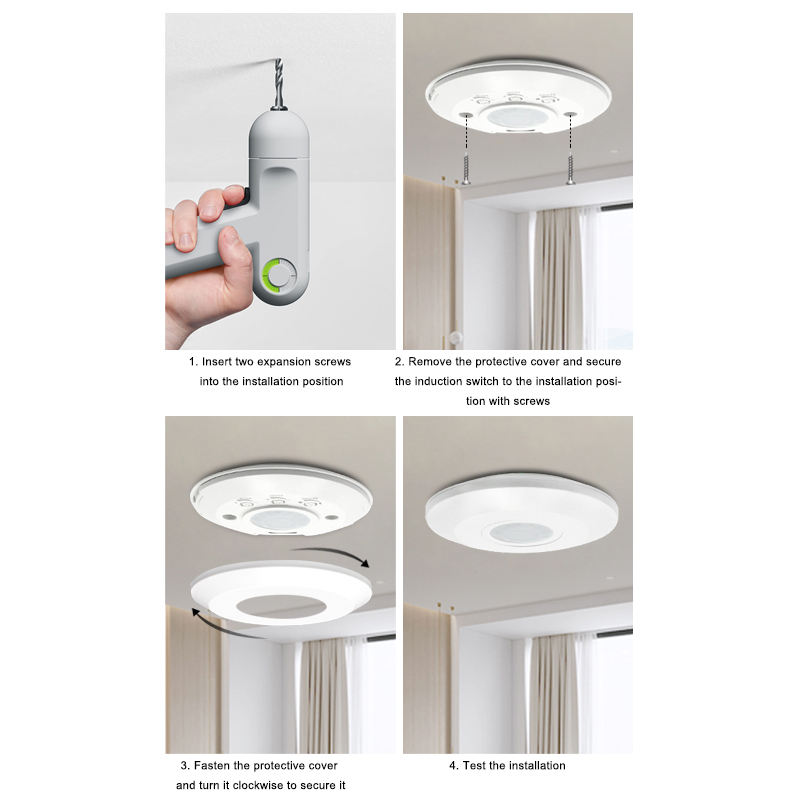 1. Insert two expansion screws into the installation position

2. Remove the protective cover and secure the induction switch to the installation position with screws

3. Fasten the protective cover and turn it clockwise to secure it

4. Test the installation