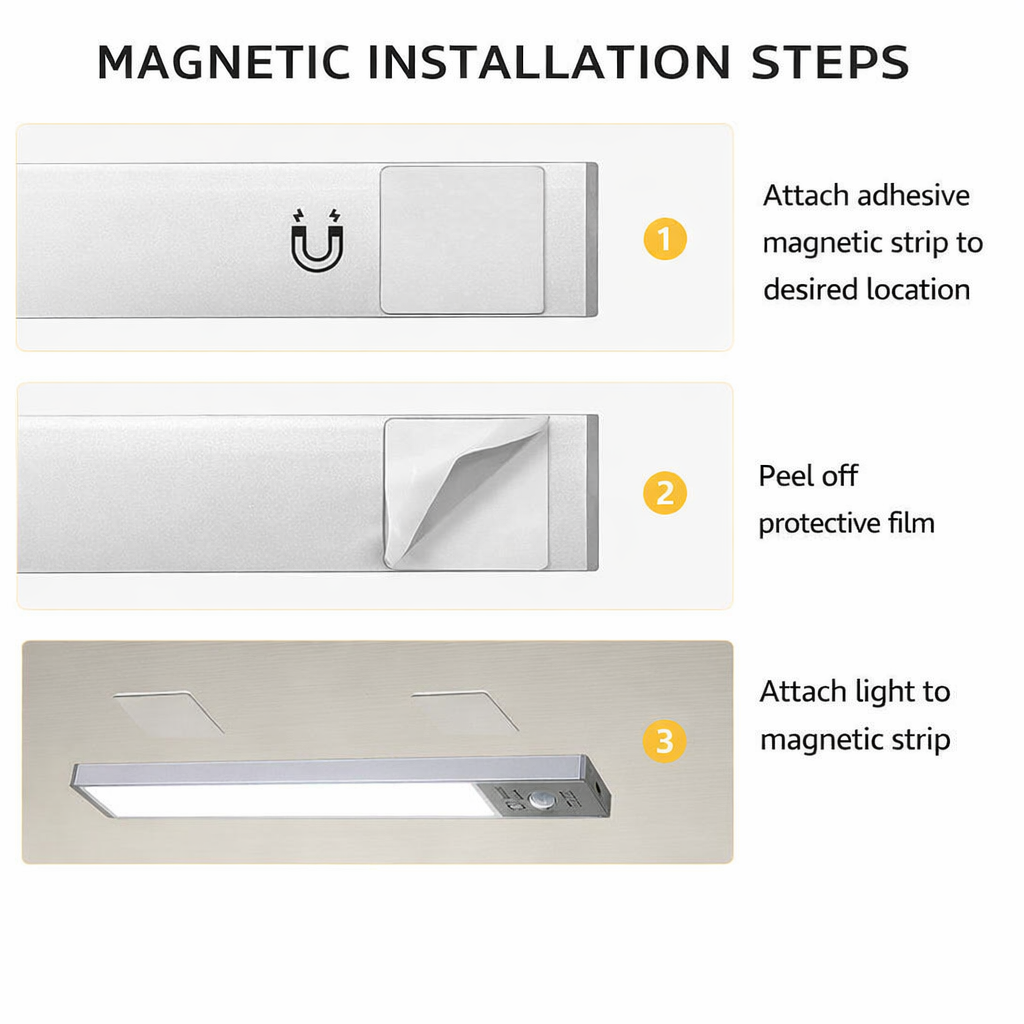 MAGNETIC INSTALLATION STEPS

1

Attach adhesive magnetic strip to desired location

2

Peel off protective film

3

Attach light to magnetic strip